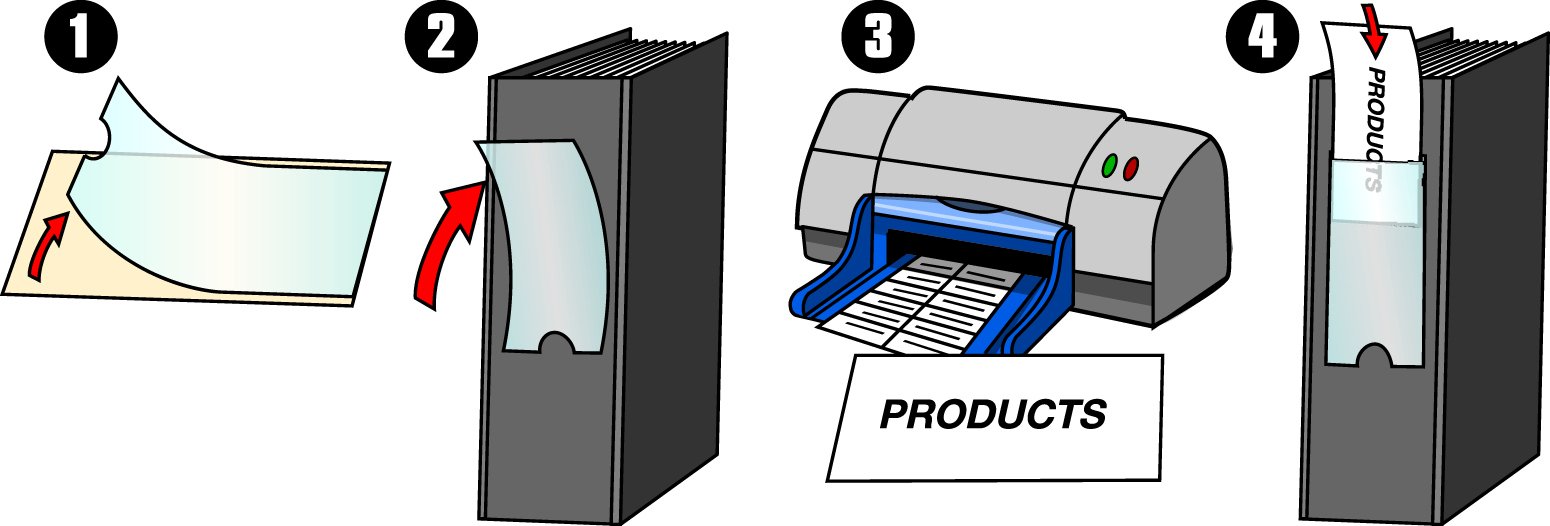 1

2

3

PRODUCTS

4

PRODUCTS